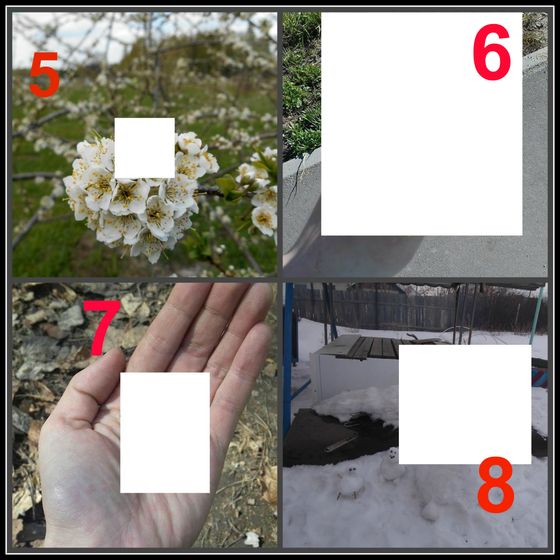 5
6
7
8